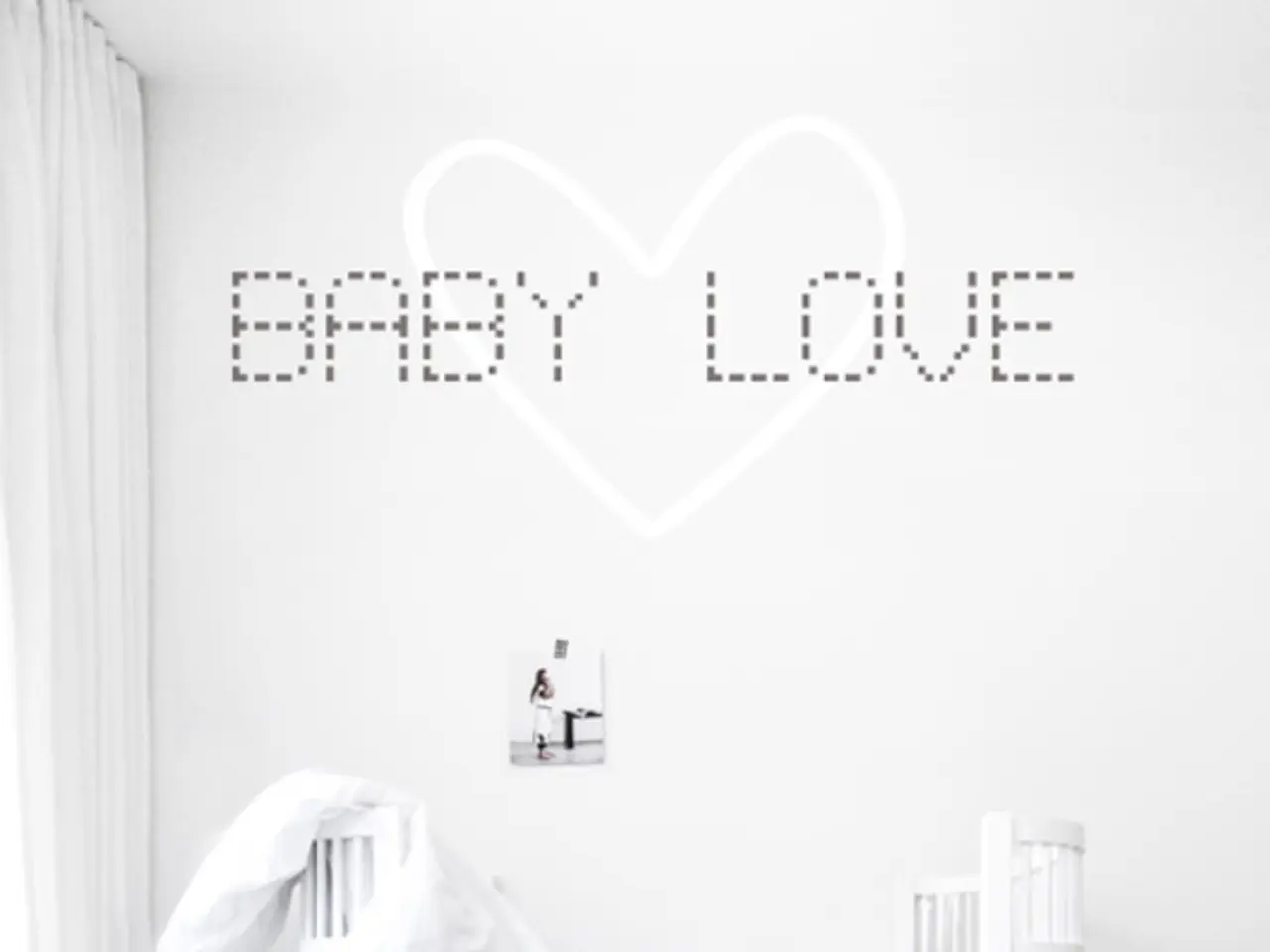 BABY LOVE